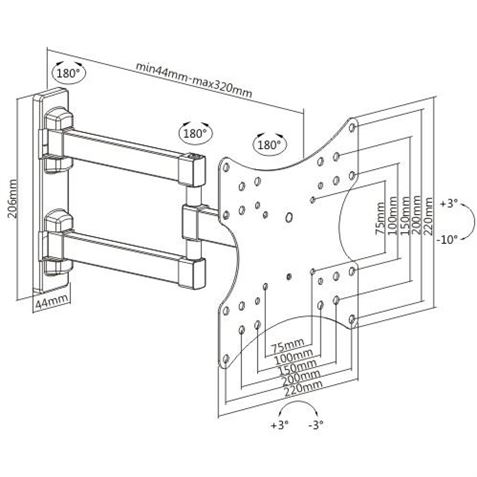 180°
min44mm-max320mm
180°
180°
206mm
44mm
75mm
100mm
150mm
200mm
220mm
+3°
-10°
75mm
100mm
150mm
200mm
220mm
+3°
-3°