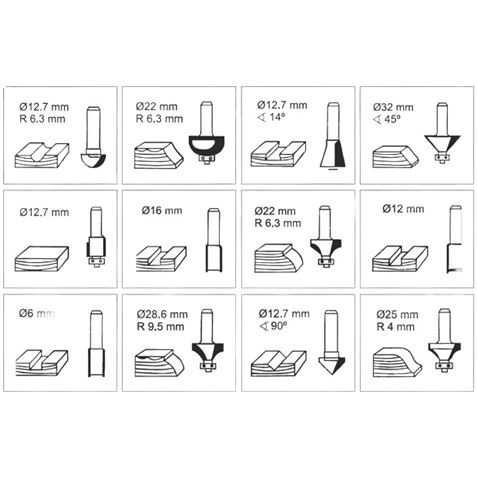 Ø12.7 mm
R 6.3 mm

Ø22 mm
R 6.3 mm

Ø12.7 mm
∢ 14º

Ø32 mm
∢ 45º

Ø12.7 mm

Ø16 mm

Ø22 mm
R 6.3 mm

Ø12 mm

Ø6 mm

Ø28.6 mm
R 9.5 mm

Ø12.7 mm
∢ 90º

Ø25 mm
R 4 mm