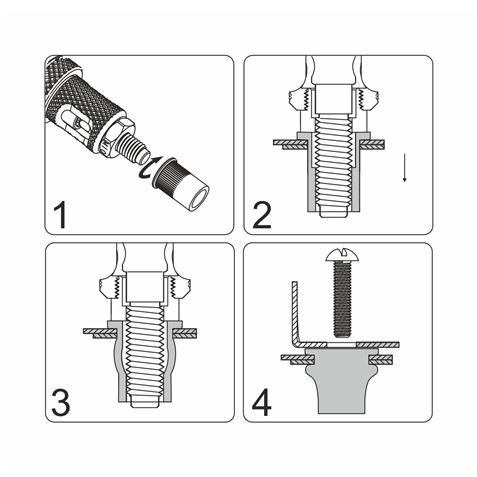 1

2

3

4