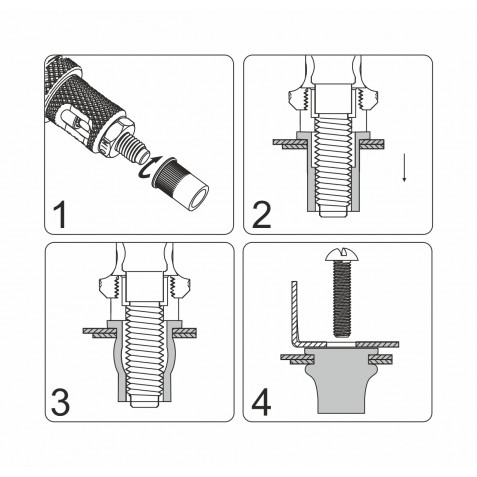 1

2

3

4